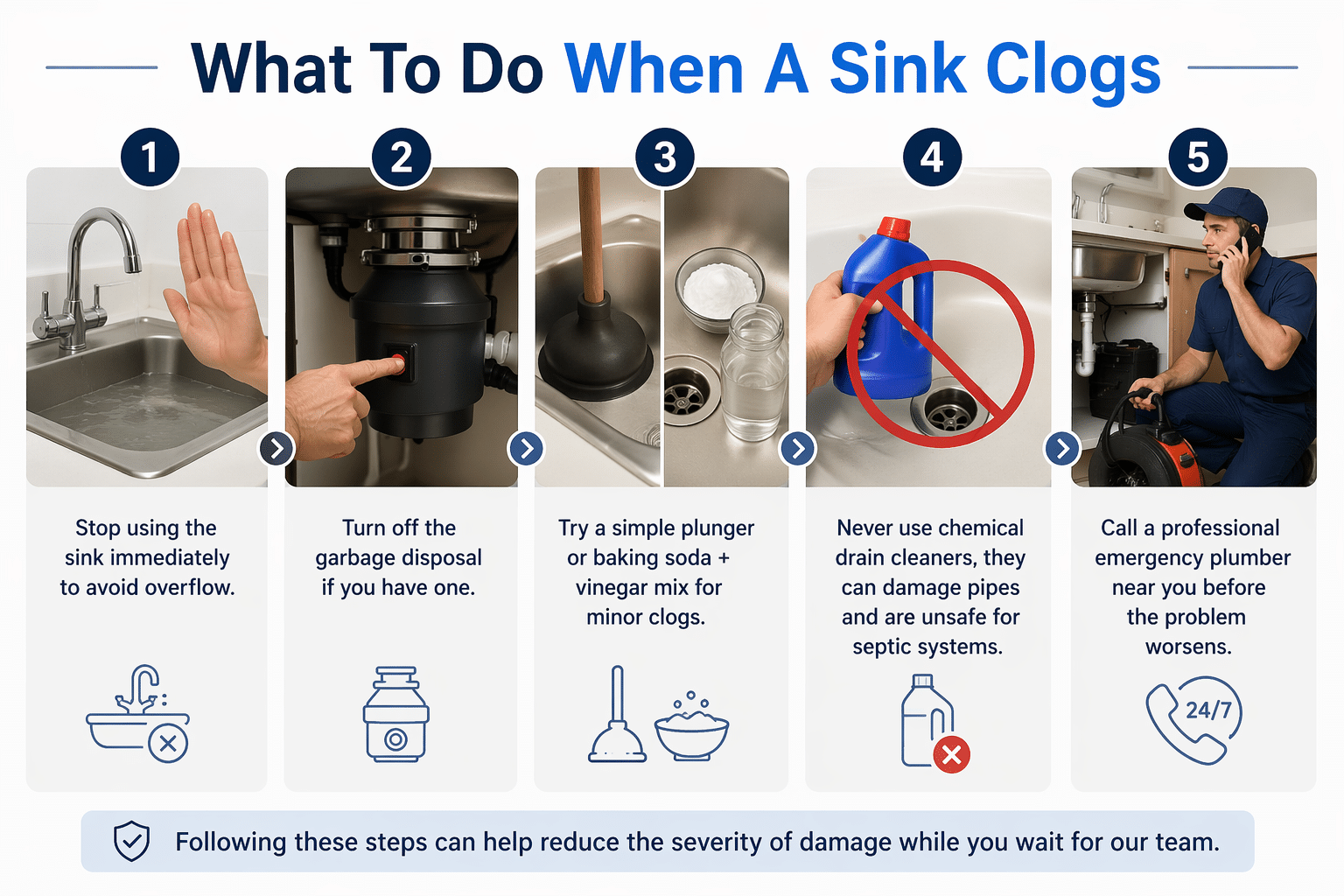 What To Do When A Sink Clogs

1

Stop using the sink immediately to avoid overflow.

2

Turn off the garbage disposal if you have one.

3

Try a simple plunger or baking soda + vinegar mix for minor clogs.

4

Never use chemical drain cleaners, they can damage pipes and are unsafe for septic systems.

5

Call a professional emergency plumber near you before the problem worsens.

24/7

Following these steps can help reduce the severity of damage while you wait for our team.