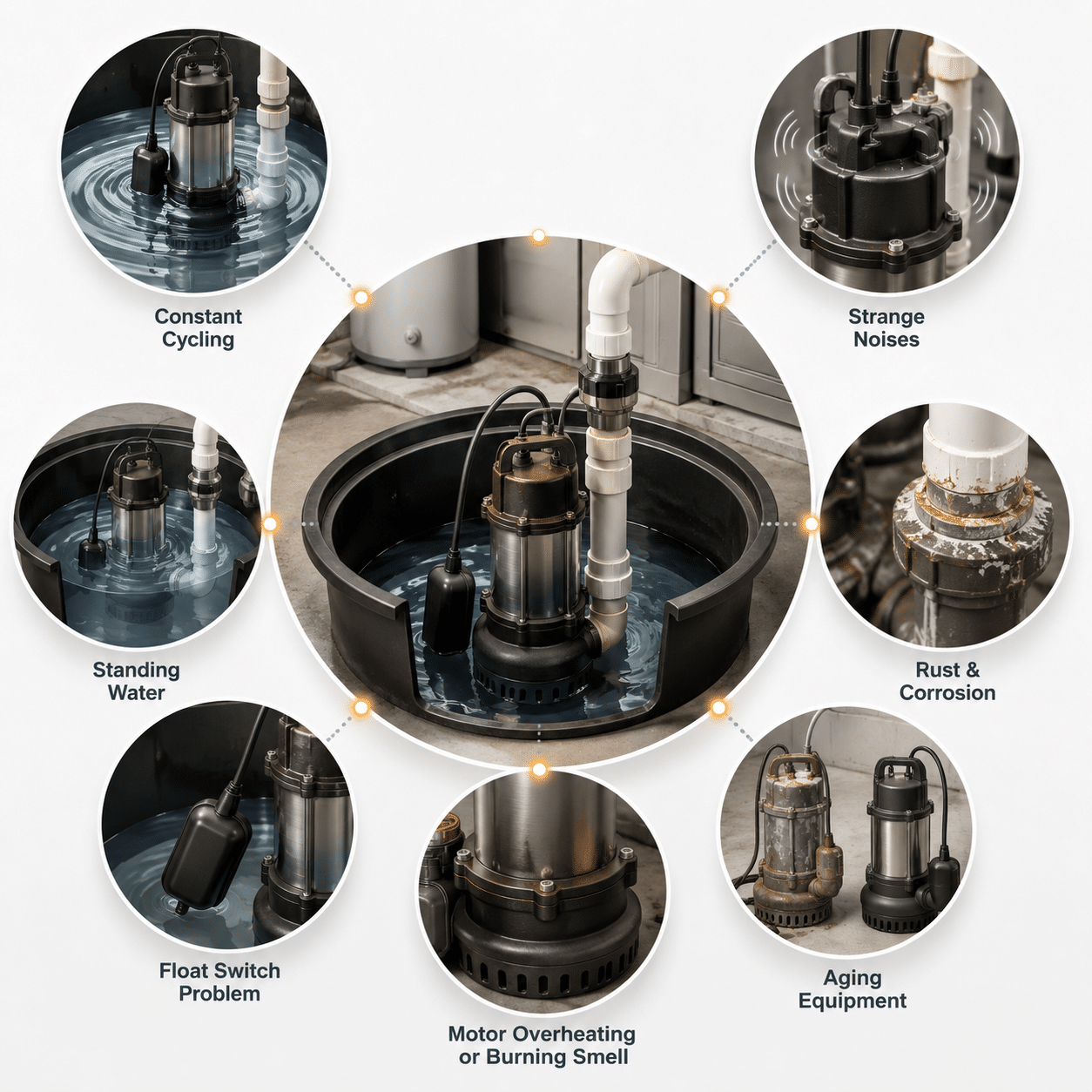 Constant Cycling

Strange Noises

Standing Water

Rust & Corrosion

Float Switch Problem

Motor Overheating or Burning Smell

Aging Equipment